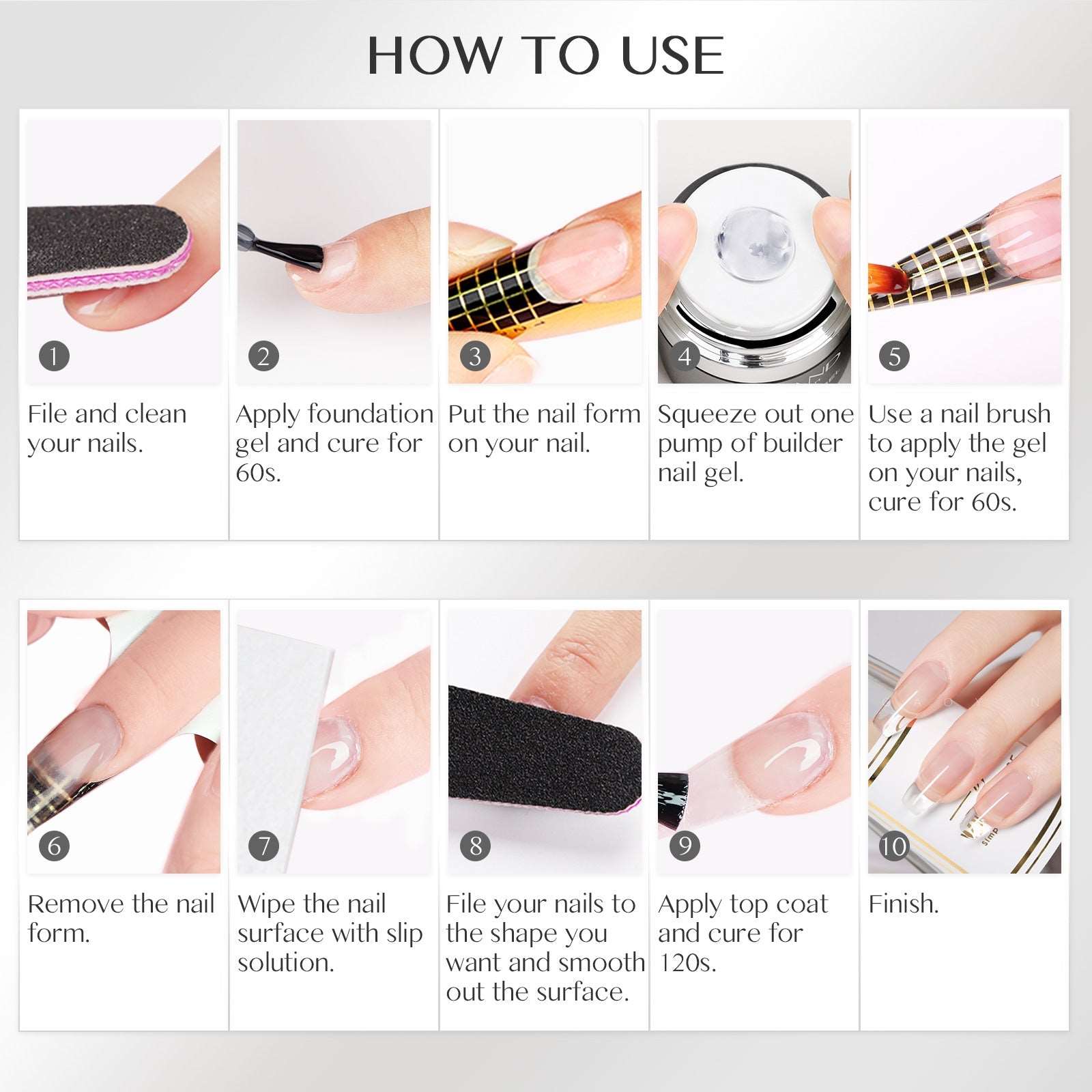 HOW TO USE

1
File and clean your nails.

2
Apply foundation gel and cure for 60s.

3
Put the nail form on your nail.

4
Squeeze out one pump of builder nail gel.

5
Use a nail brush to apply the gel on your nails, cure for 60s.

6
Remove the nail form.

7
Wipe the nail surface with slip solution.

8
File your nails to the shape you want and smooth out the surface.

9
Apply top coat and cure for 120s.

10
Finish.