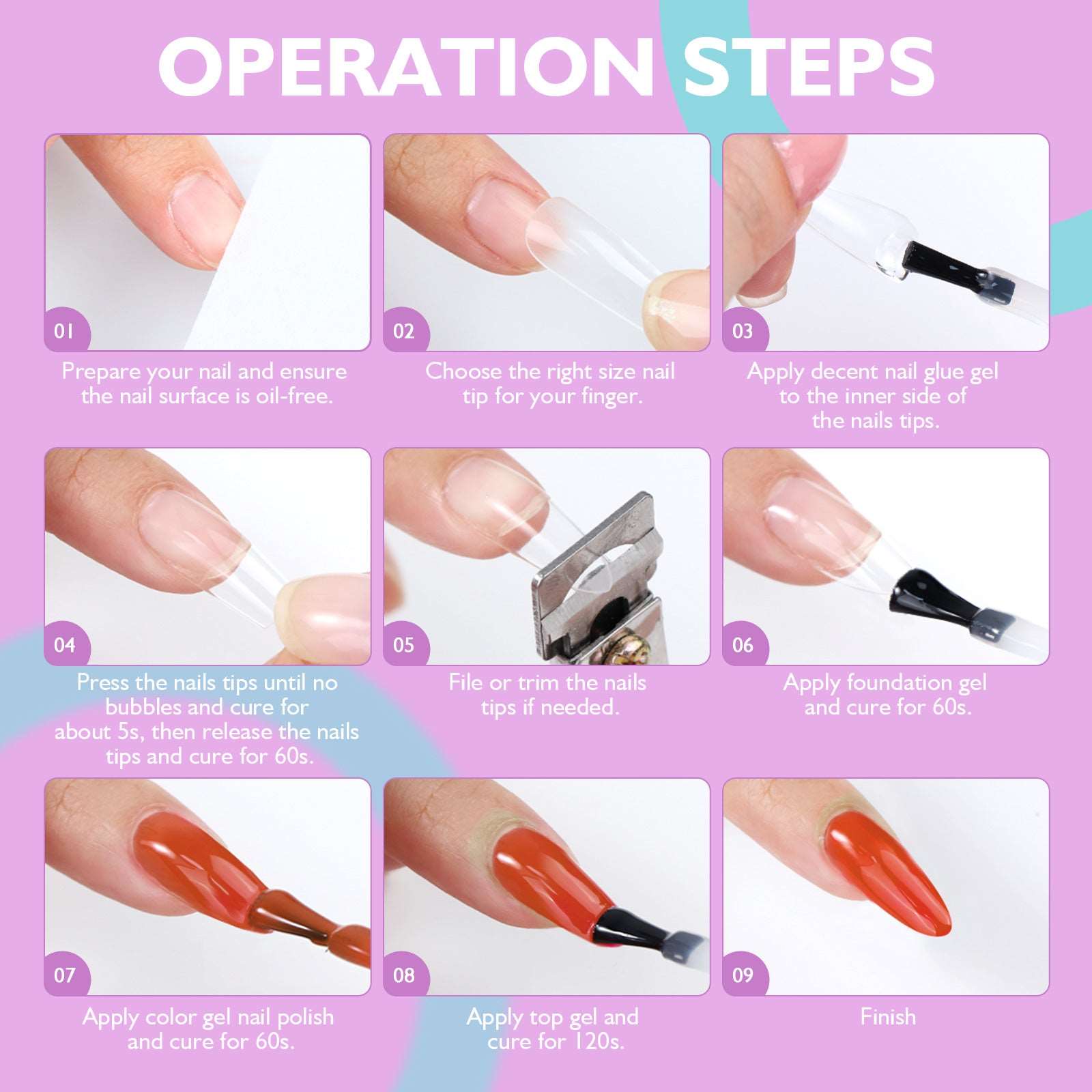 OPERATION STEPS

01
Prepare your nail and ensure the nail surface is oil-free.

02
Choose the right size nail tip for your finger.

03
Apply decent nail glue gel to the inner side of the nails tips.

04
Press the nails tips until no bubbles and cure for about 5s, then release the nails tips and cure for 60s.

05
File or trim the nails tips if needed.

06
Apply foundation gel and cure for 60s.

07
Apply color gel nail polish and cure for 60s.

08
Apply top gel and cure for 120s.

09
Finish