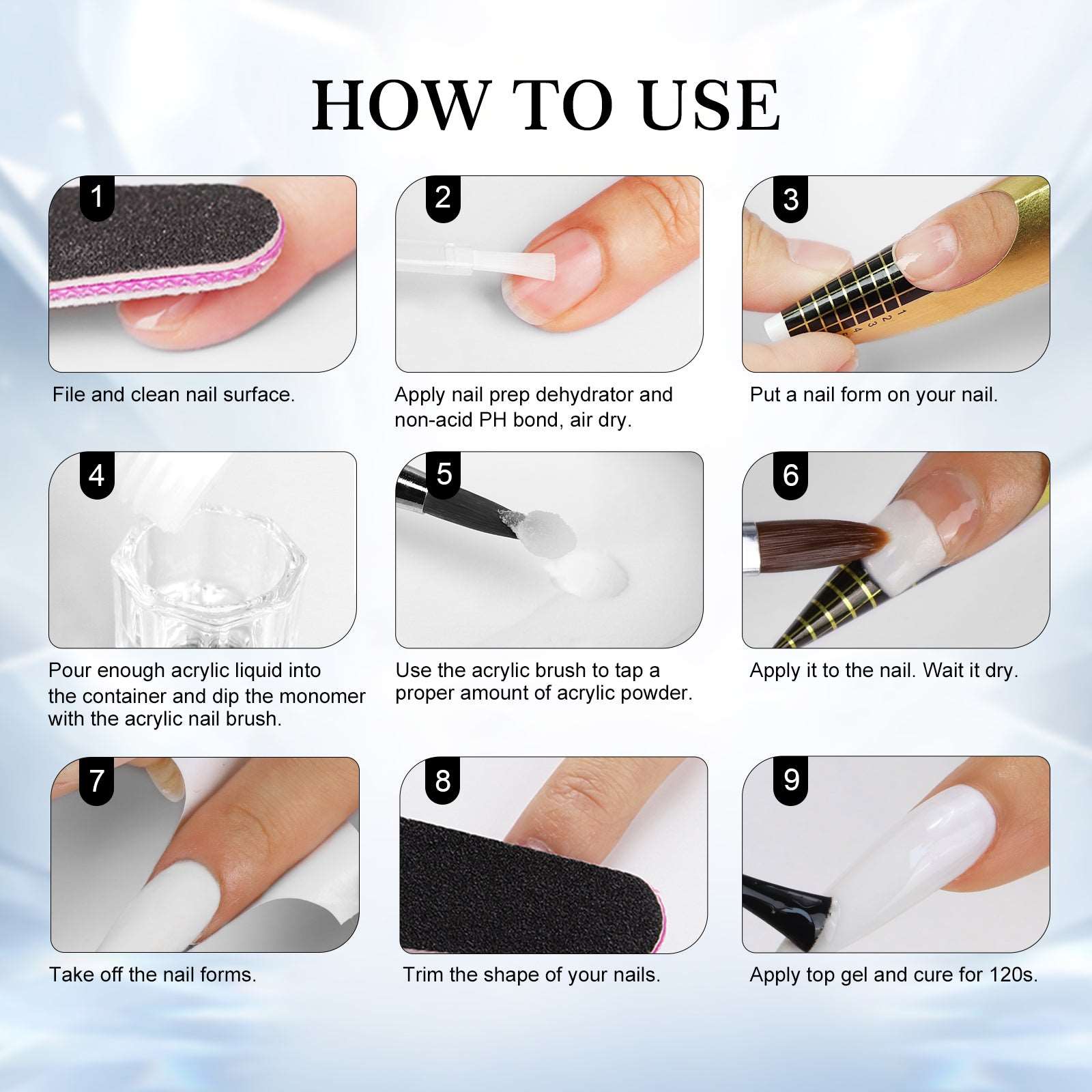 HOW TO USE

1

File and clean nail surface.

2

Apply nail prep dehydrator and non-acid PH bond, air dry.

3

Put a nail form on your nail.

4

Pour enough acrylic liquid into the container and dip the monomer with the acrylic nail brush.

5

Use the acrylic brush to tap a proper amount of acrylic powder.

6

Apply it to the nail. Wait it dry.

7

Take off the nail forms.

8

Trim the shape of your nails.

9

Apply top gel and cure for 120s.