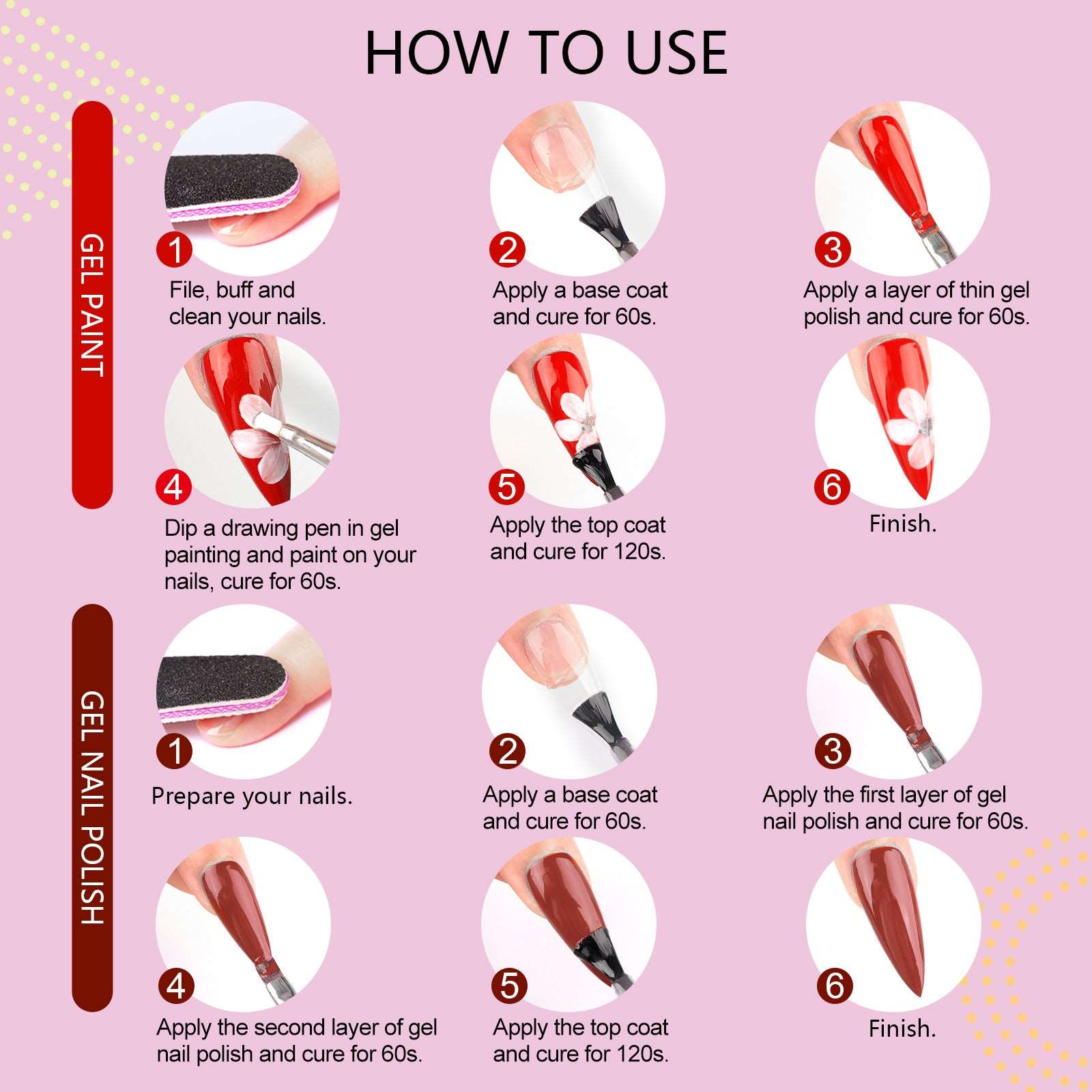 HOW TO USE

GEL PAINT

1
File, buff and clean your nails.

2
Apply a base coat and cure for 60s.

3
Apply a layer of thin gel polish and cure for 60s.

4
Dip a drawing pen in gel painting and paint on your nails, cure for 60s.

5
Apply the top coat and cure for 120s.

6
Finish.

GEL NAIL POLISH

1
Prepare your nails.

2
Apply a base coat and cure for 60s.

3
Apply the first layer of gel nail polish and cure for 60s.

4
Apply the second layer of gel nail polish and cure for 60s.

5
Apply the top coat and cure for 120s.

6
Finish.